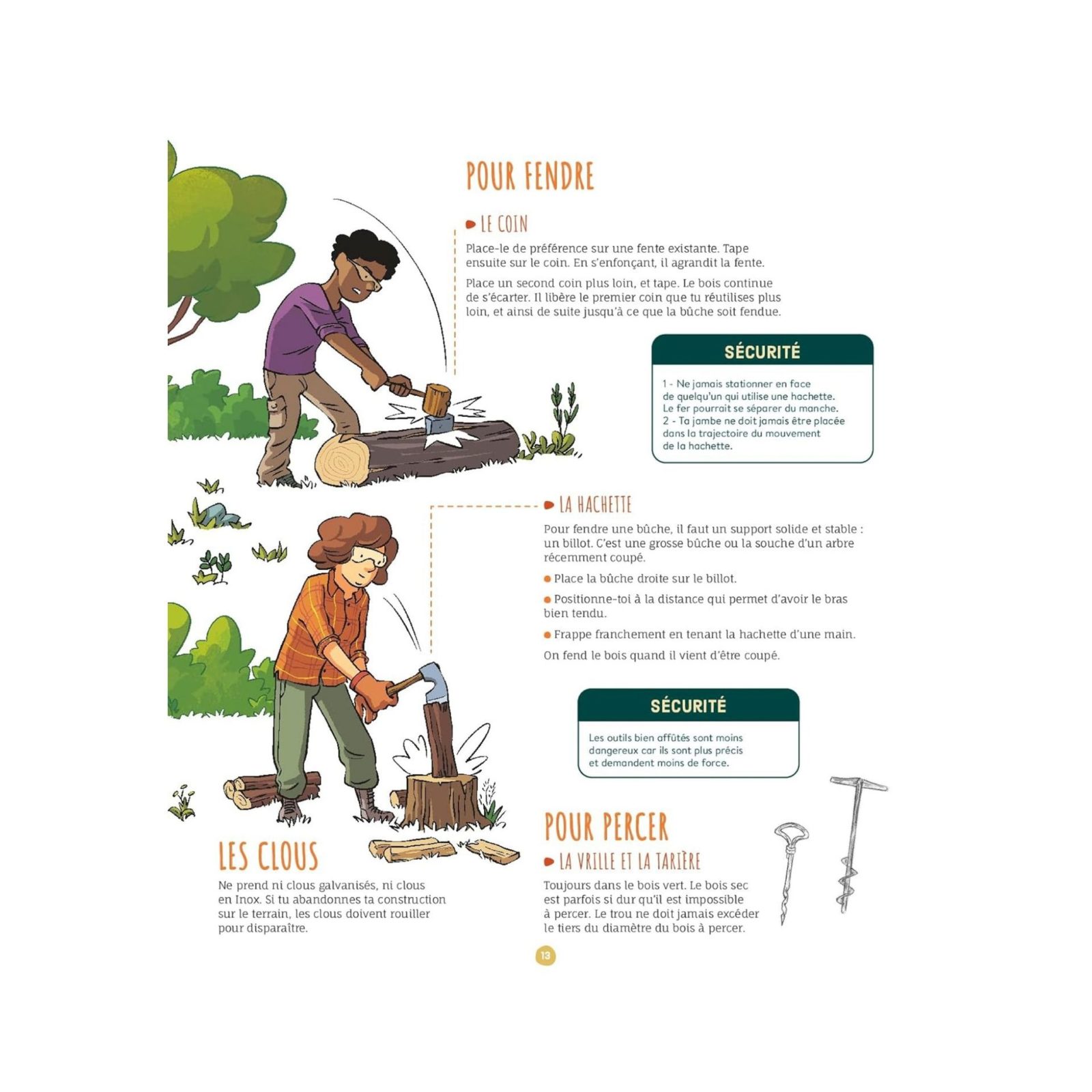 POUR FENDRE

LE COIN

Place-le de préférence sur une fente existante. Tape ensuite sur le coin. En s'enfonçant, il agrandit la fente.

Place un second coin plus loin, et tape. Le bois continue de s'écarter. Il libère le premier coin que tu réutilises plus loin, et ainsi de suite jusqu'à ce que la bûche soit fendue.

SÉCURITÉ

1 - Ne jamais stationner en face de quelqu'un qui utilise une hachette. Le fer pourrait se séparer du manche.
2 - Ta jambe ne doit jamais être placée dans la trajectoire du mouvement de la hachette.

LA HACHETTE

Pour fendre une bûche, il faut un support solide et stable : un billot. C'est une grosse bûche ou la souche d'un arbre récemment coupé.

Place la bûche droite sur le billot.

Positionne-toi à la distance qui permet d'avoir le bras bien tendu.

Frappe franchement en tenant la hachette d'une main.

On fend le bois quand il vient d'être coupé.

SÉCURITÉ

Les outils bien affûtés sont moins dangereux car ils sont plus précis et demandent moins de force.

LES CLOUS

Ne prend ni clous galvanisés, ni clous en Inox. Si tu abandonnes ta construction sur le terrain, les clous doivent rouiller pour disparaître.

POUR PERCER

LA VRILLE ET LA TARIÈRE

Toujours dans le bois vert. Le bois sec est parfois si dur qu'il est impossible à percer. Le trou ne doit jamais excéder le tiers du diamètre du bois à percer.

13